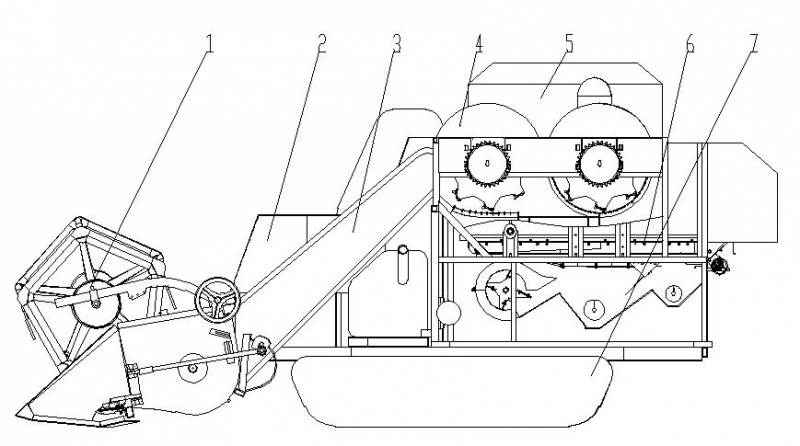 1 2 3 4 5 6 7